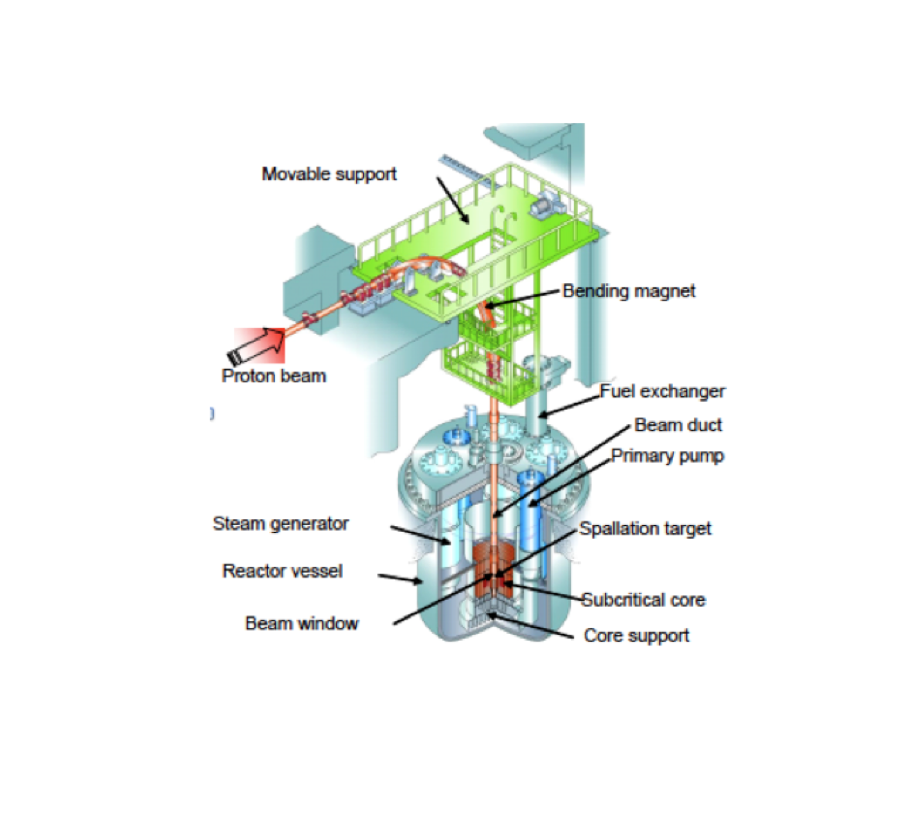 Movable support
Bending magnet
Proton beam
Fuel exchanger
Beam duct
Primary pump
Steam generator
Spallation target
Reactor vessel
Subcritical core
Beam window
Core support