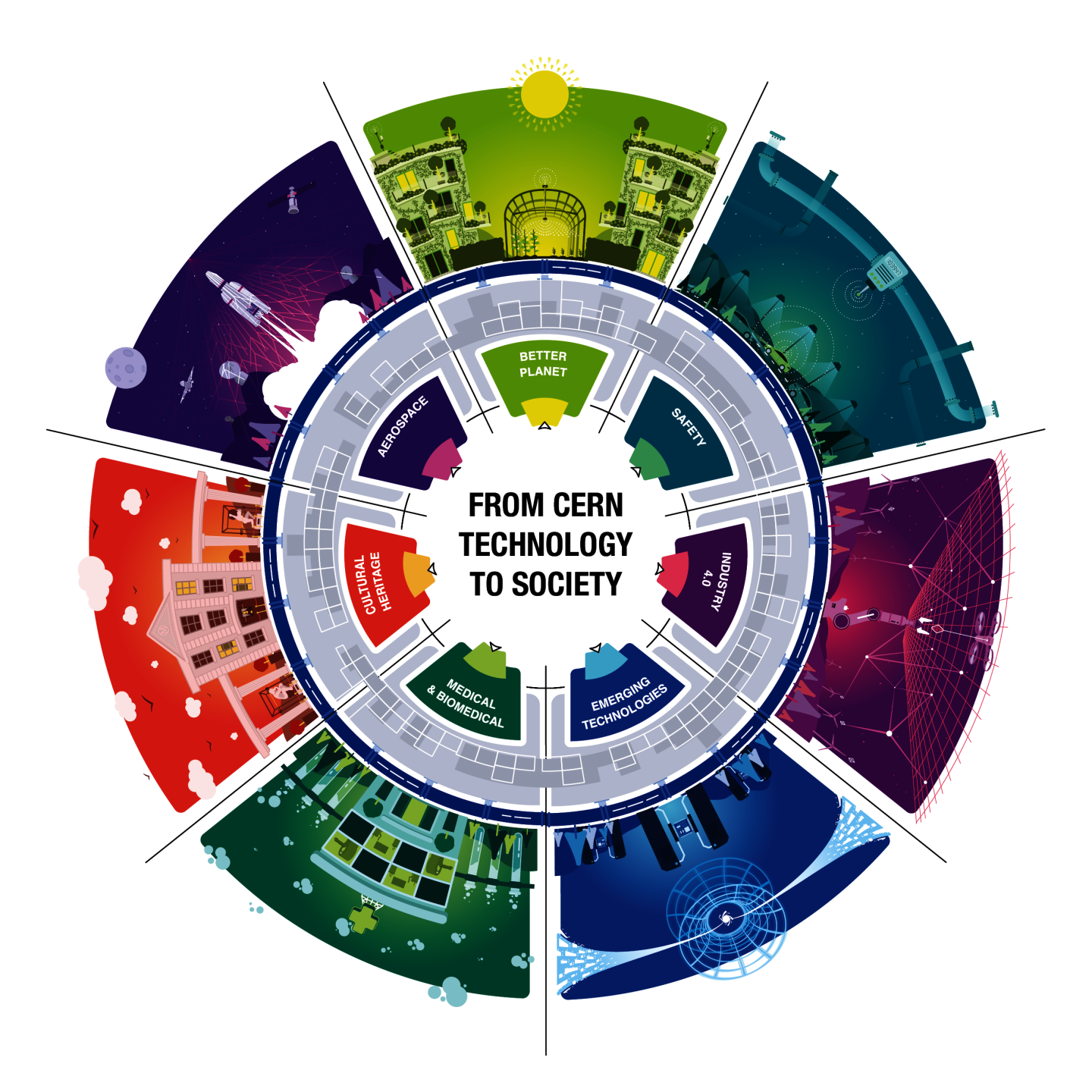 FROM CERN TECHNOLOGY TO SOCIETY

BETTER PLANET

SAFETY

INDUSTRY 4.0

EMERGING TECHNOLOGIES

MEDICAL & BIOMEDICAL

CULTURAL HERITAGE

AEROSPACE